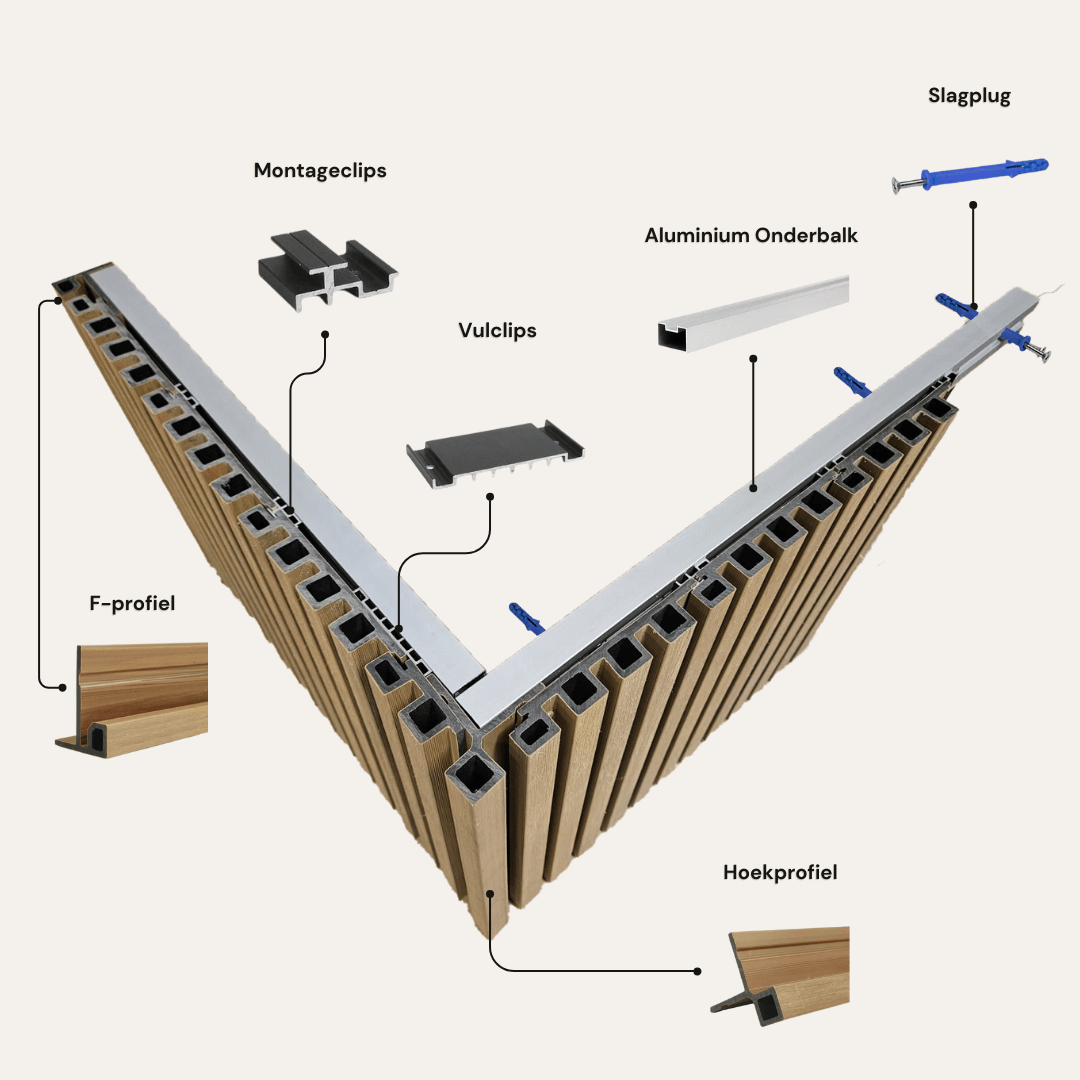 Slagplug

Montageclips

Aluminium Onderbalk

Vulclips

F-profiel

Hoekprofiel